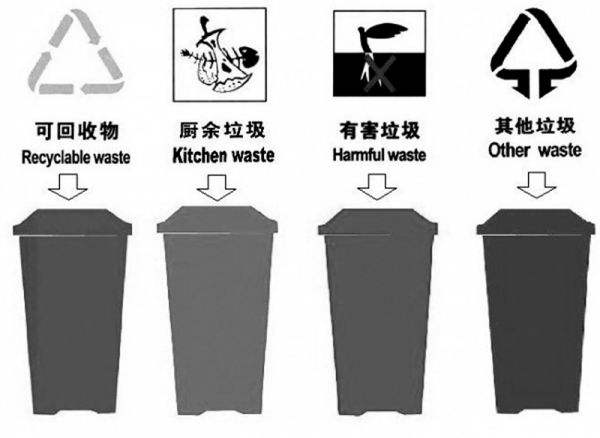 可回收物
Recyclable waste

厨余垃圾
Kitchen waste

有害垃圾
Harmful waste

其他垃圾
Other waste